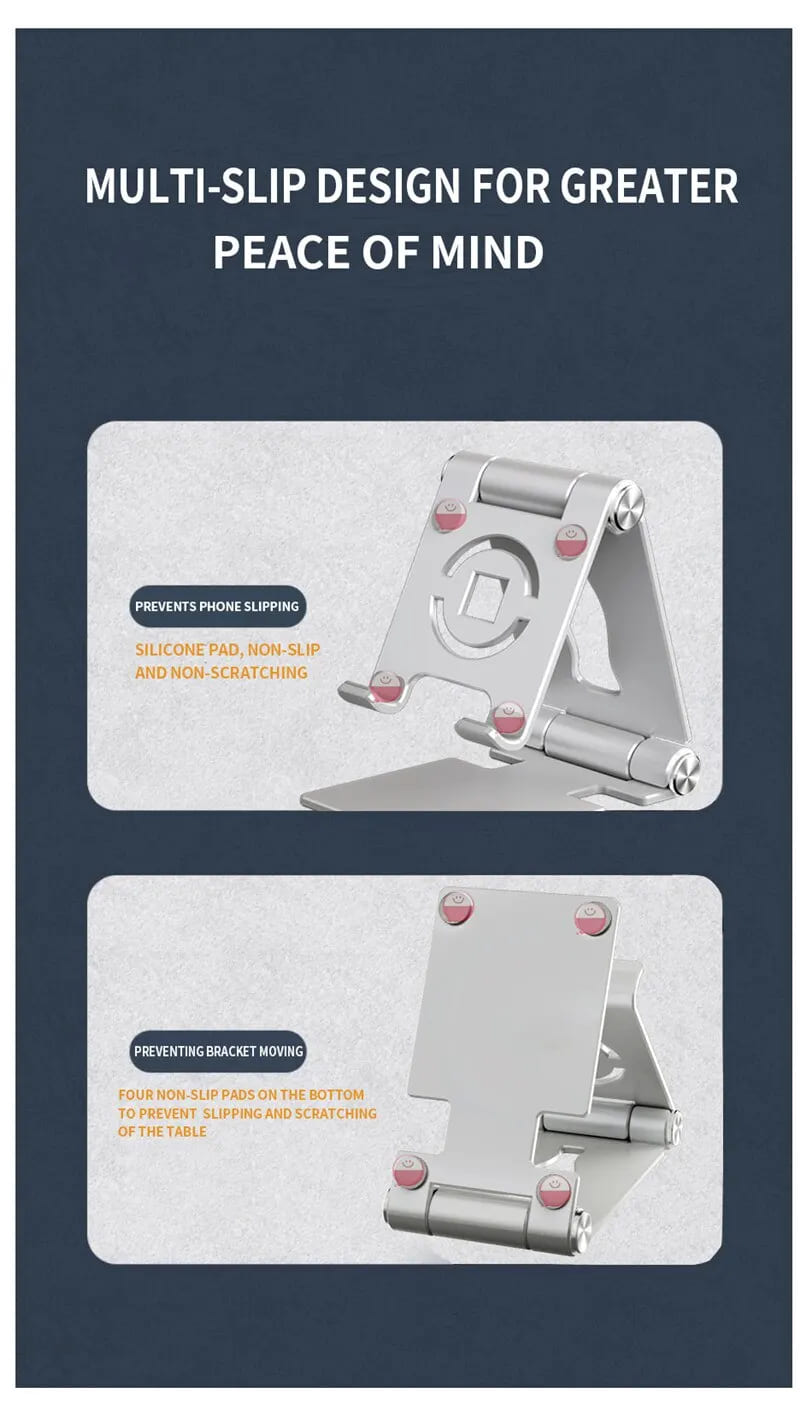 MULTI-SLIP DESIGN FOR GREATER PEACE OF MIND

PREVENTS PHONE SLIPPING

SILICONE PAD, NON-SLIP AND NON-SCRATCHING

PREVENTING BRACKET MOVING

FOUR NON-SLIP PADS ON THE BOTTOM TO PREVENT SLIPPING AND SCRATCHING OF THE TABLE